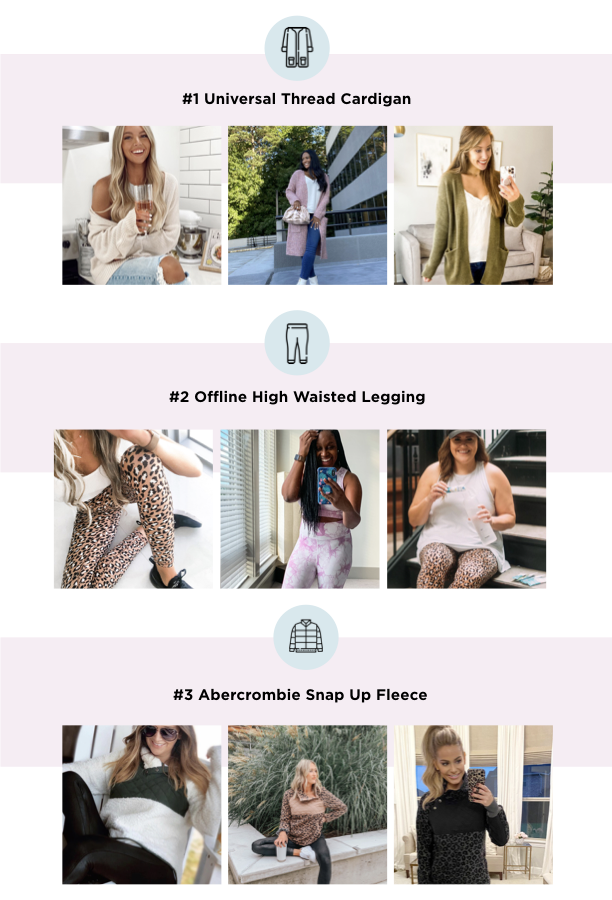 #1 Universal Thread Cardigan

#2 Offline High Waisted Legging

#3 Abercrombie Snap Up Fleece